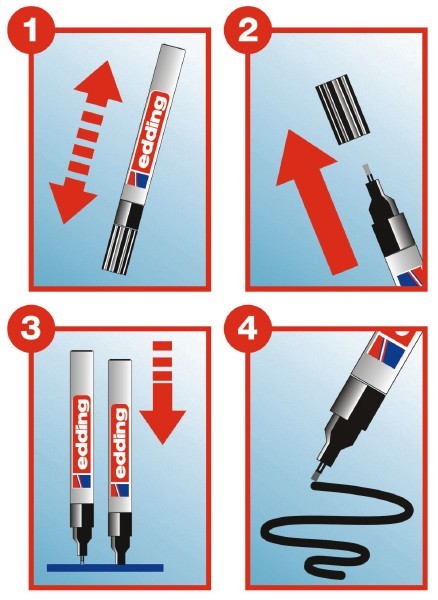 1
edding
2
3
edding
edding
4